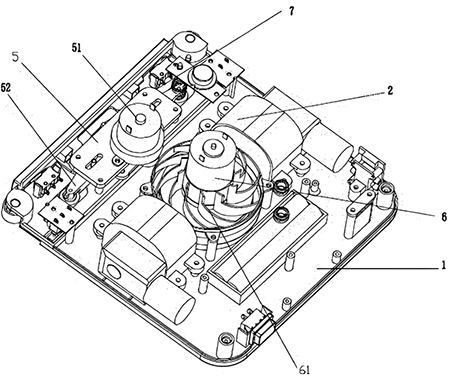 7
51
5
52
2
6
1
61